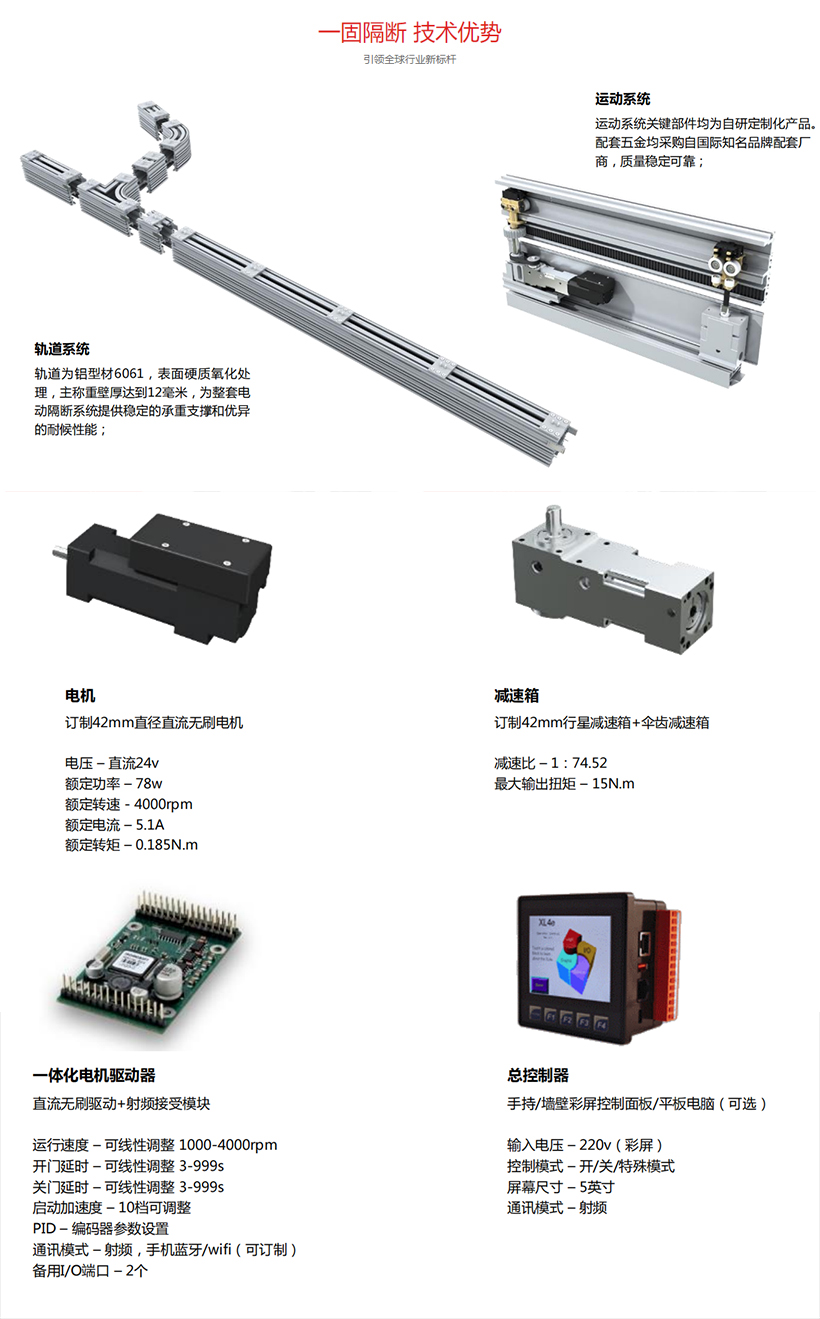 一固隔断 技术优势

引领全球行业新标杆

运动系统

运动系统关键部件均为自研定制化产品。配套五金均采购自国际知名品牌配套厂商，质量稳定可靠；

轨道系统

轨道为铝型材6061，表面硬质氧化处理，主称重壁厚达到12毫米，为整套电动隔断系统提供稳定的承重支撑和优异的耐候性能；

电机

订制42mm直径直流无刷电机

电压 – 直流24v
额定功率 – 78w
额定转速 - 4000rpm
额定电流 – 5.1A
额定转矩 – 0.185N.m

减速箱

订制42mm行星减速箱+伞齿减速箱

减速比 – 1：74.52
最大输出扭矩 – 15N.m

XL4e

F1 F2 F3 F4

一体化电机驱动器

直流无刷驱动+射频接受模块

运行速度 – 可线性调整 1000-4000rpm
开门延时 – 可线性调整 3-999s
关门延时 – 可线性调整 3-999s
启动加速度 – 10档可调整
PID – 编码器参数设置
通讯模式 – 射频，手机蓝牙/wifi（可订制）
备用I/O端口 – 2个

总控制器

手持/墙壁彩屏控制面板/平板电脑（可选）

输入电压 – 220v（彩屏）
控制模式 – 开/关/特殊模式
屏幕尺寸 – 5英寸
通讯模式 – 射频